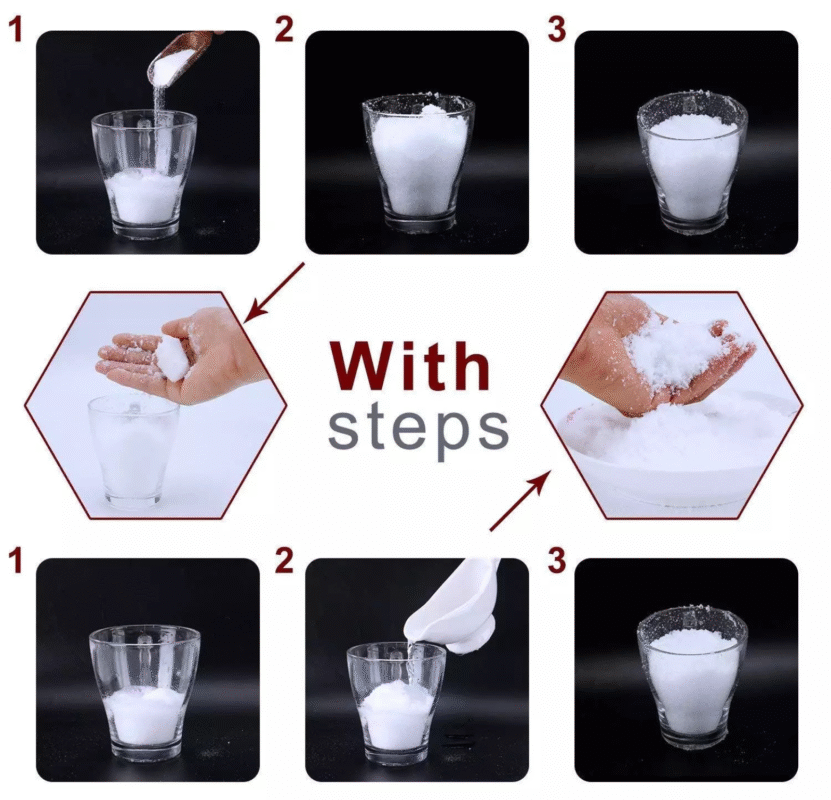 1
2
3
With
steps
1
2
3